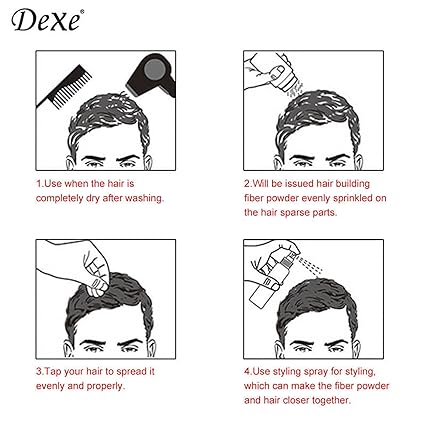 Dexe®

1.Use when the hair is completely dry after washing.

2.Will be issued hair building fiber powder evenly sprinkled on the hair sparse parts.

3.Tap your hair to spread it evenly and properly.

4.Use styling spray for styling, which can make the fiber powder and hair closer together.