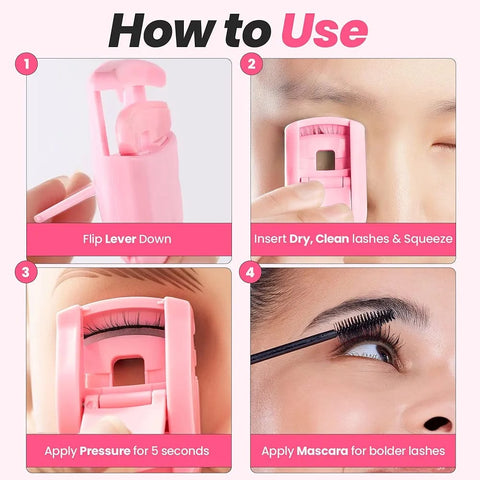 How to Use

1
Flip Lever Down

2
Insert Dry, Clean lashes & Squeeze

3
Apply Pressure for 5 seconds

4
Apply Mascara for bolder lashes