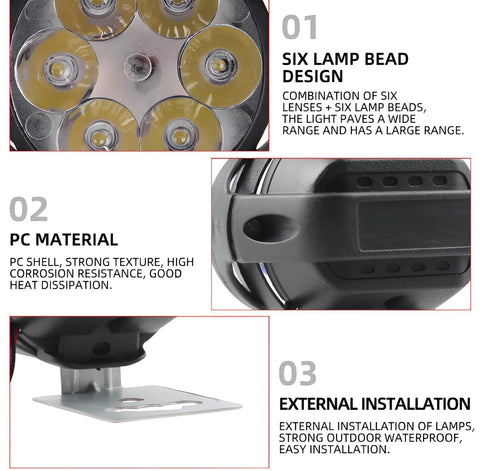 01

SIX LAMP BEAD DESIGN

COMBINATION OF SIX LENSES + SIX LAMP BEADS, THE LIGHT PAVES A WIDE RANGE AND HAS A LARGE RANGE.

02

PC MATERIAL

PC SHELL, STRONG TEXTURE, HIGH CORROSION RESISTANCE, GOOD HEAT DISSIPATION.

03

EXTERNAL INSTALLATION

EXTERNAL INSTALLATION OF LAMPS, STRONG OUTDOOR WATERPROOF, EASY INSTALLATION.