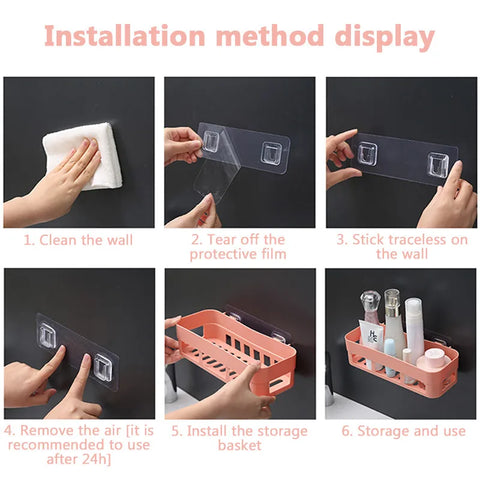 Installation method display

1. Clean the wall

2. Tear off the protective film

3. Stick traceless on the wall

4. Remove the air [it is recommended to use after 24h]

5. Install the storage basket

6. Storage and use