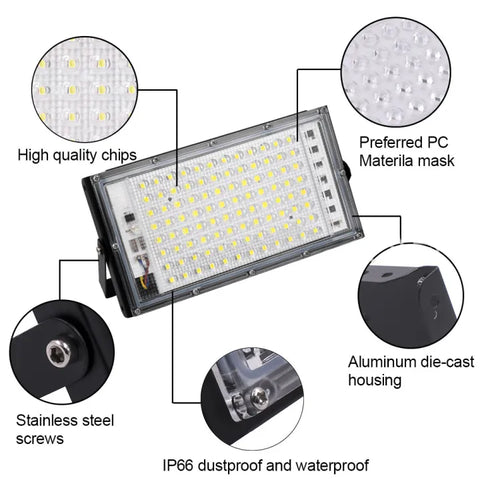 High quality chips

Preferred PC Materila mask

Aluminum die-cast housing

Stainless steel screws

IP66 dustproof and waterproof