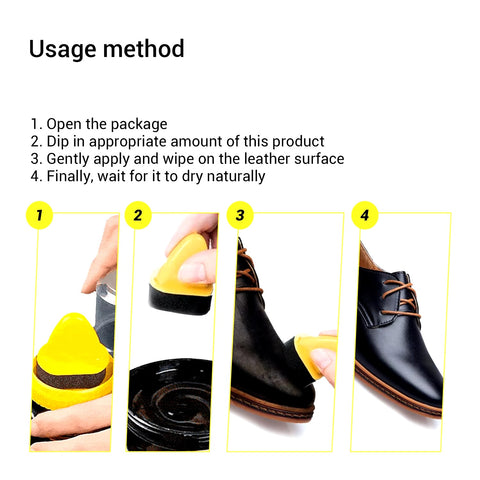 Usage method

1. Open the package
2. Dip in appropriate amount of this product
3. Gently apply and wipe on the leather surface
4. Finally, wait for it to dry naturally

1

2

3

4