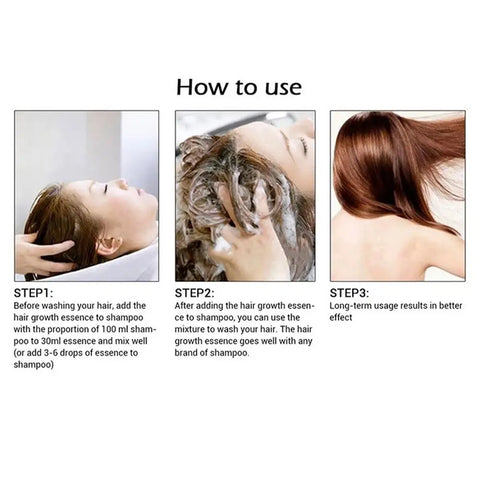 How to use

STEP1:
Before washing your hair, add the hair growth essence to shampoo with the proportion of 100 ml shampoo to 30ml essence and mix well (or add 3-6 drops of essence to shampoo)

STEP2:
After adding the hair growth essence to shampoo, you can use the mixture to wash your hair. The hair growth essence goes well with any brand of shampoo.

STEP3:
Long-term usage results in better effect