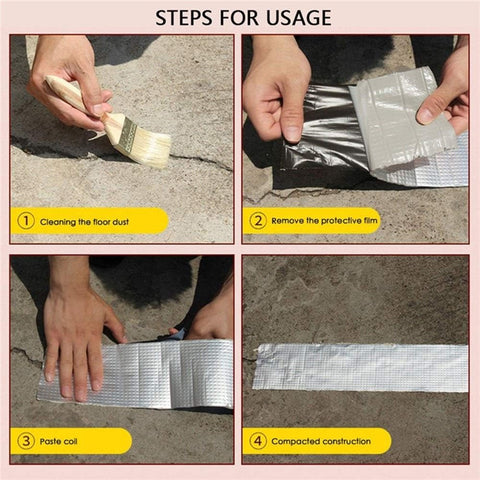 STEPS FOR USAGE

1 Cleaning the floor dust

2 Remove the protective film

3 Paste coil

4 Compacted construction