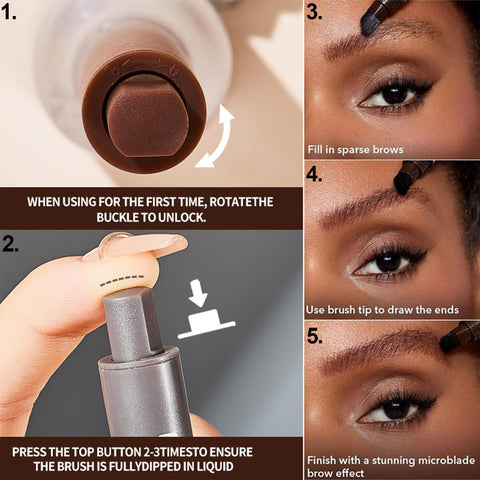 1.

WHEN USING FOR THE FIRST TIME, ROTATETHE BUCKLE TO UNLOCK.

2.

PRESS THE TOP BUTTON 2-3TIMESTO ENSURE THE BRUSH IS FULLYDIPPED IN LIQUID

3.

Fill in sparse brows

4.

Use brush tip to draw the ends

5.

Finish with a stunning microblade brow effect