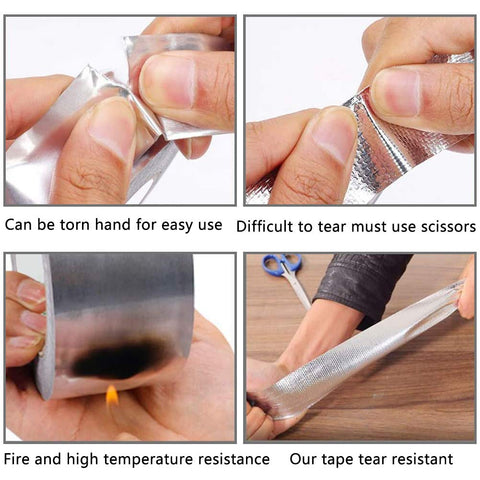 Can be torn hand for easy use

Difficult to tear must use scissors

Fire and high temperature resistance

Our tape tear resistant