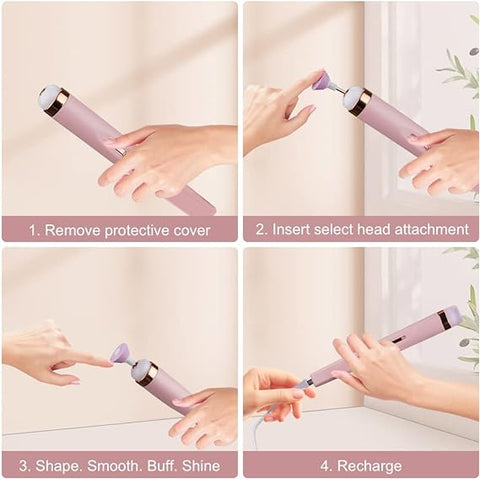 1. Remove protective cover

2. Insert select head attachment

3. Shape. Smooth. Buff. Shine

4. Recharge