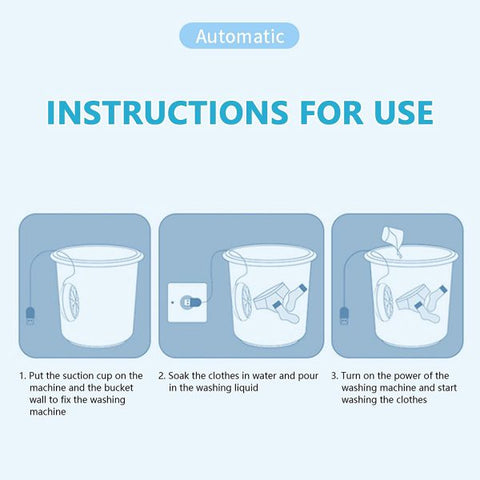 Automatic

INSTRUCTIONS FOR USE

1. Put the suction cup on the machine and the bucket wall to fix the washing machine

2. Soak the clothes in water and pour in the washing liquid

3. Turn on the power of the washing machine and start washing the clothes