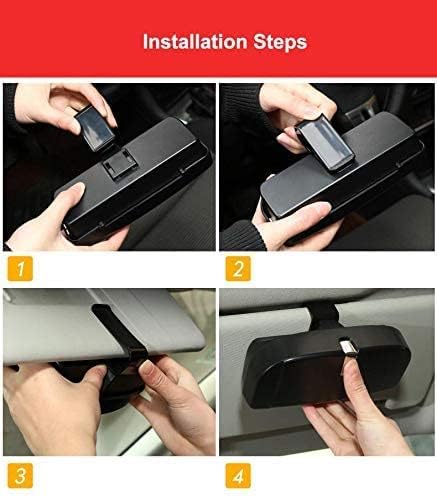 Installation Steps

1

2

3

4