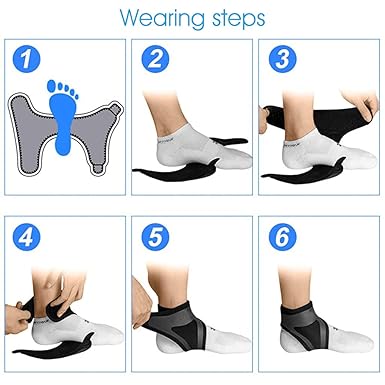 Wearing steps

1

2

3

4

5

6