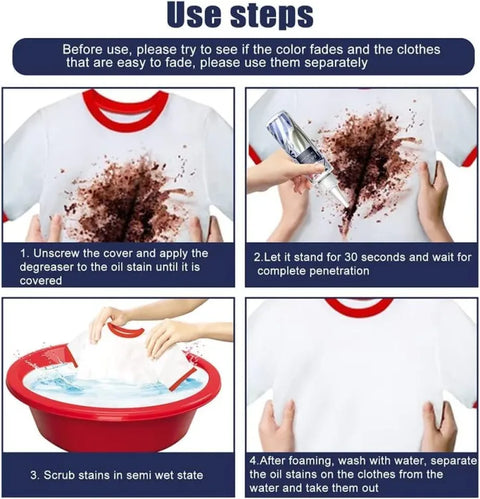 Use steps

Before use, please try to see if the color fades and the clothes that are easy to fade, please use them separately

1. Unscrew the cover and apply the degreaser to the oil stain until it is covered

2.Let it stand for 30 seconds and wait for complete penetration

3. Scrub stains in semi wet state

4.After foaming, wash with water, separate the oil stains on the clothes from the water and take them out